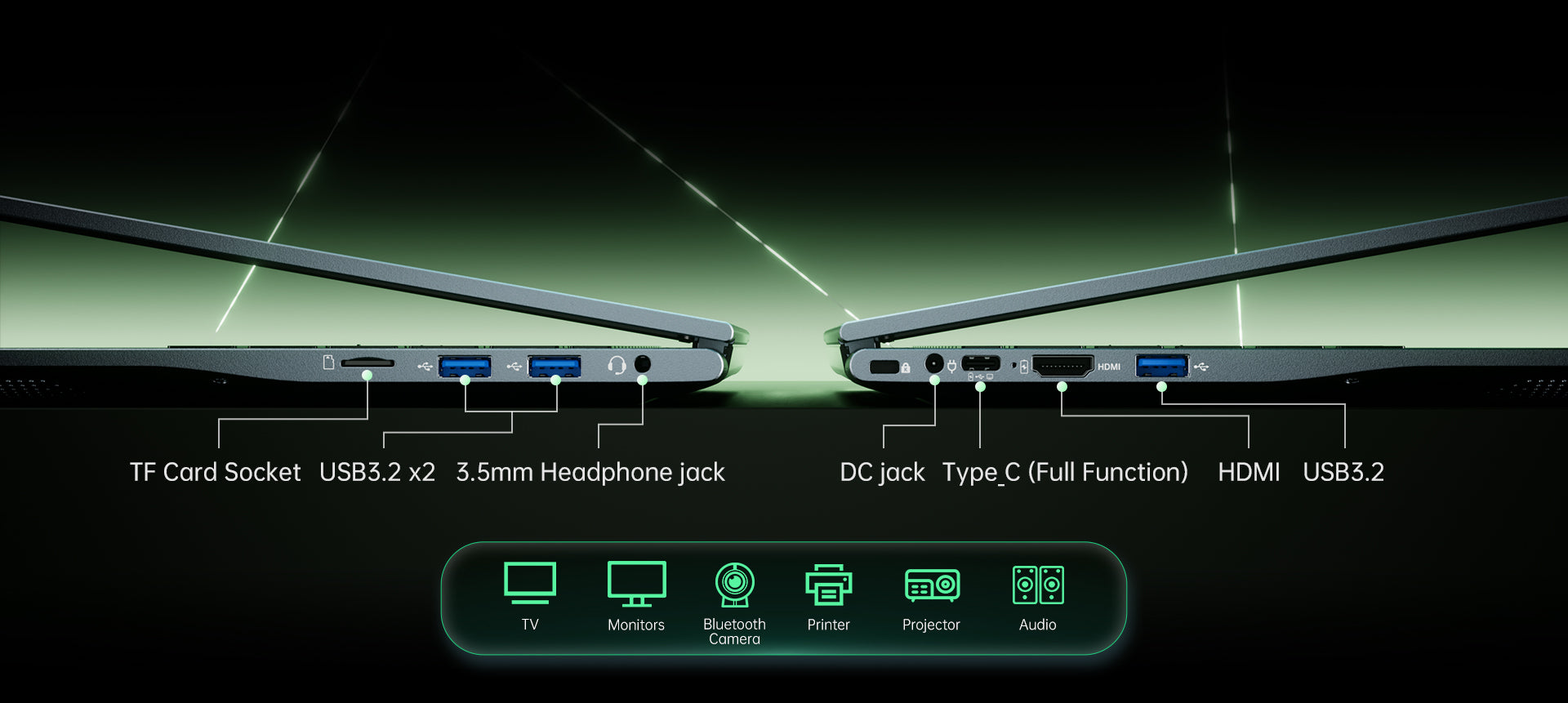 HDMI

TF Card Socket USB3.2 x2 3.5mm Headphone jack

DC jack Type_C (Full Function) HDMI USB3.2

TV Monitors Bluetooth Camera Printer Projector Audio